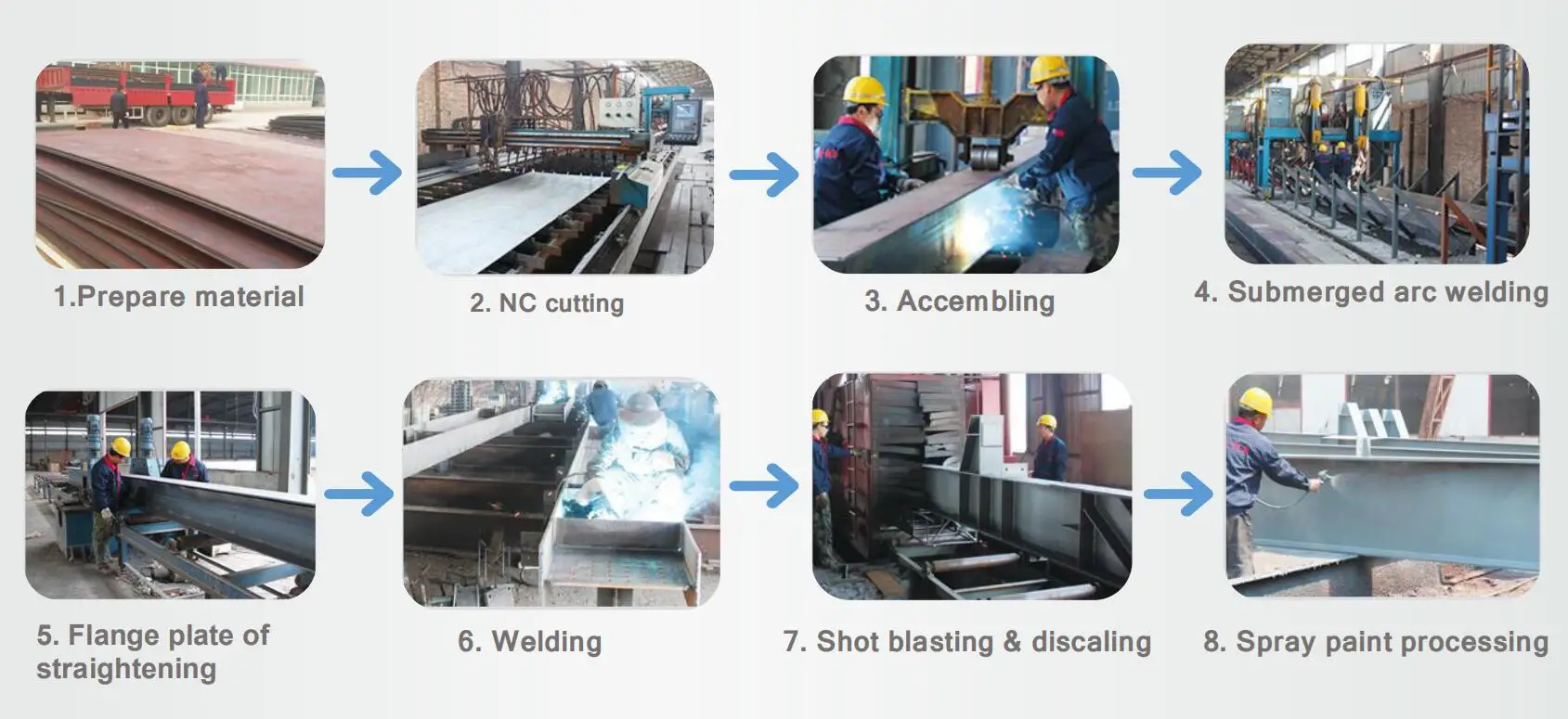 1.Prepare material

2. NC cutting

3. Accembling

4. Submerged arc welding

5. Flange plate of straightening

6. Welding

7. Shot blasting & discaling

8. Spray paint processing