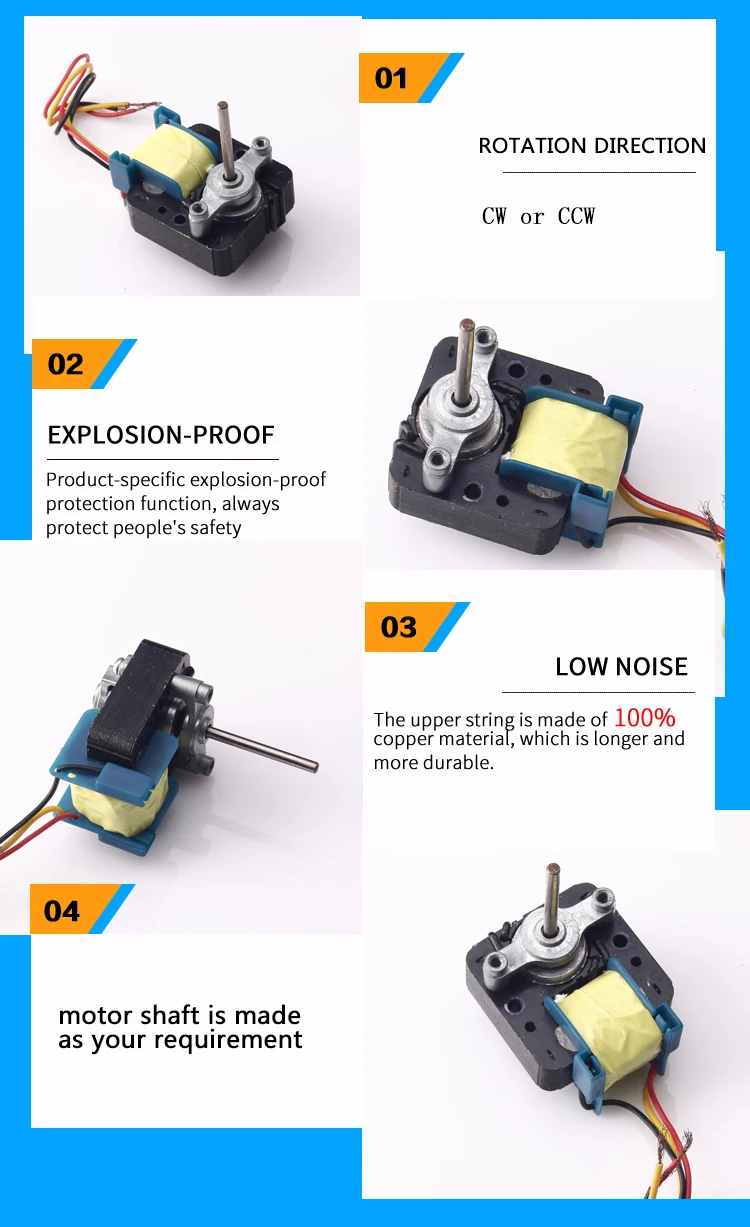 01

ROTATION DIRECTION

CW or CCW

02

EXPLOSION-PROOF

Product-specific explosion-proof protection function, always protect people's safety

03

LOW NOISE

The upper string is made of 100% copper material, which is longer and more durable.

04

motor shaft is made as your requirement