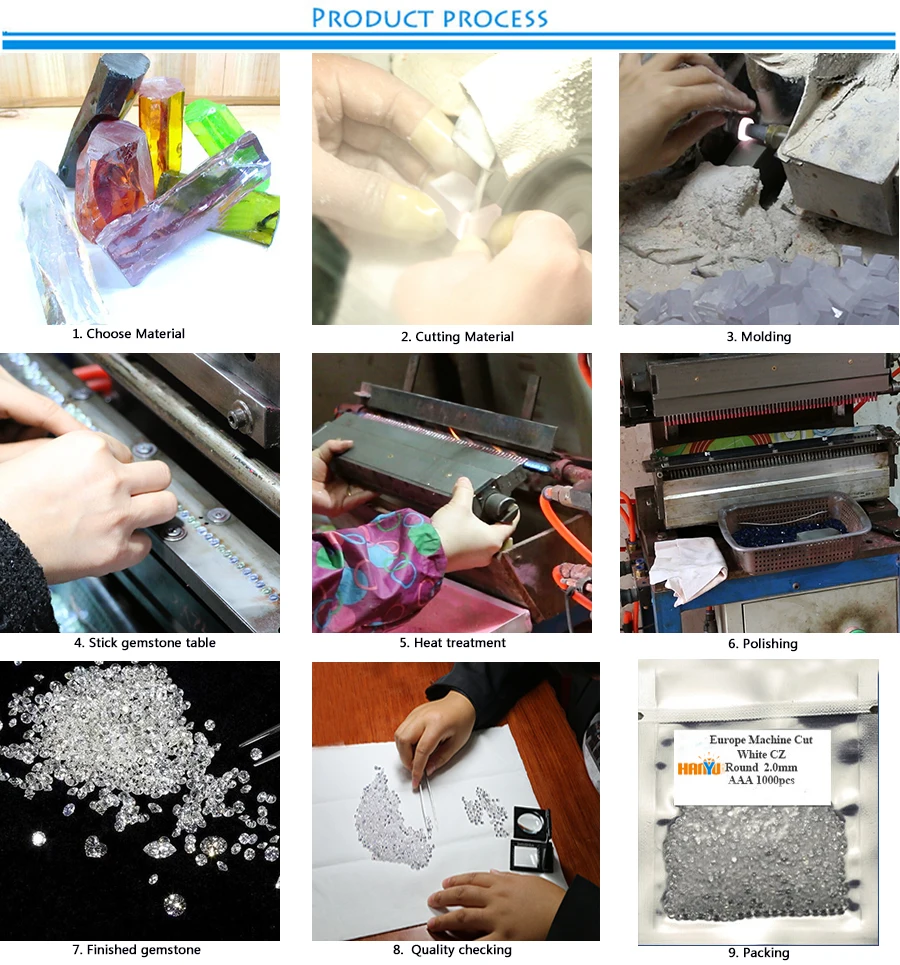 PRODUCT PROCESS

1. Choose Material

2. Cutting Material

3. Molding

4. Stick gemstone table

5. Heat treatment

6. Polishing

7. Finished gemstone

8. Quality checking

Europe Machine Cut
White CZ
HAIYU Round 2.0mm
AAA 1000pcs

9. Packing