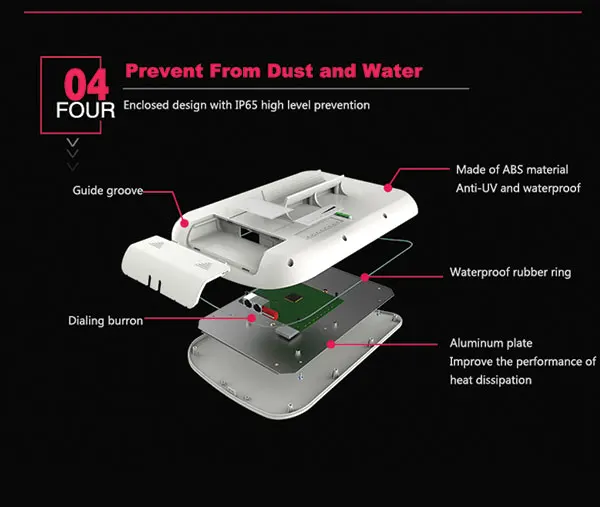 04
FOUR

Prevent From Dust and Water

Enclosed design with IP65 high level prevention

Guide groove

Made of ABS material
Anti-UV and waterproof

Waterproof rubber ring

Dialing burron

Aluminum plate
Improve the performance of heat dissipation