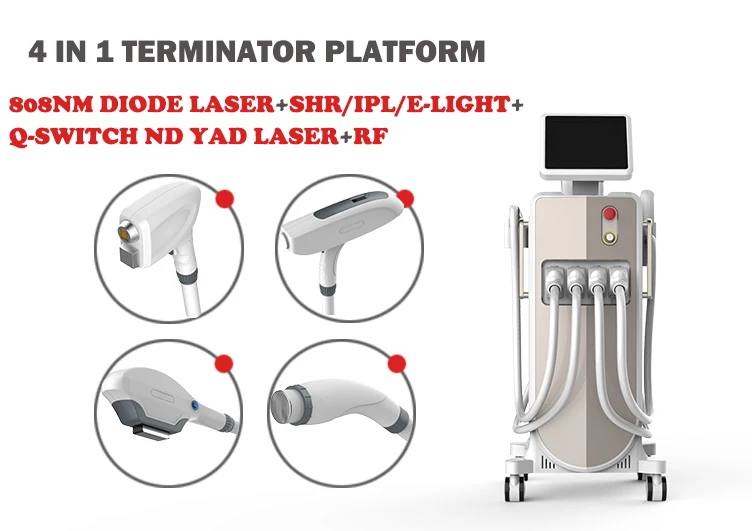 4 IN 1 TERMINATOR PLATFORM

808NM DIODE LASER+SHR/IPL/E-LIGHT+
Q-SWITCH ND YAD LASER+RF