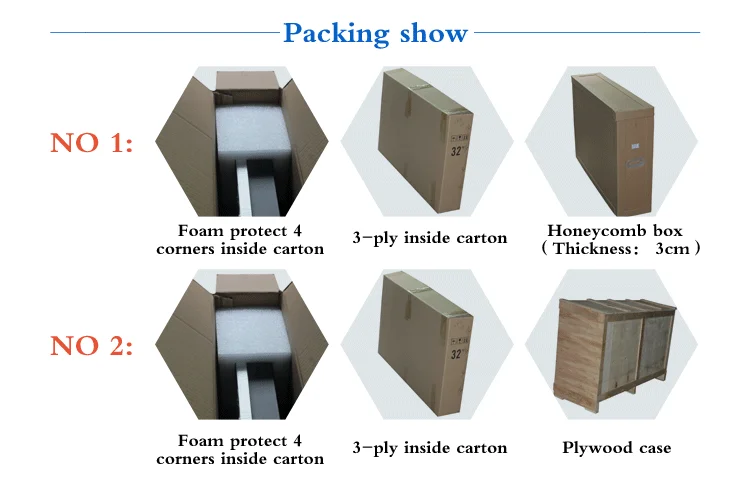 Packing show

NO 1:

32"

Foam protect 4 corners inside carton

3-ply inside carton

Honeycomb box
（Thickness： 3cm）

NO 2:

32"

Foam protect 4 corners inside carton

3-ply inside carton

Plywood case