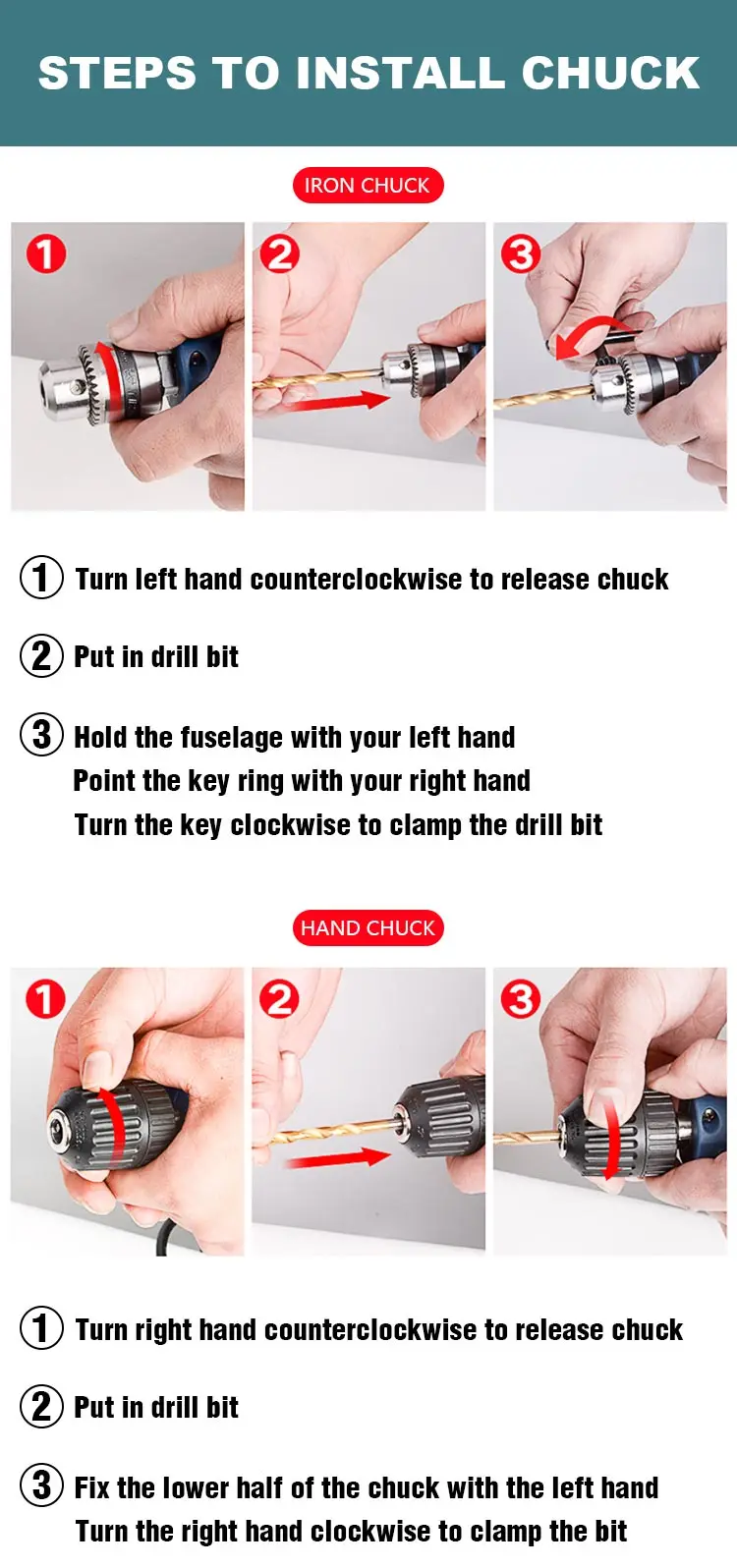 STEPS TO INSTALL CHUCK

IRON CHUCK

1 2 3

① Turn left hand counterclockwise to release chuck

② Put in drill bit

③ Hold the fuselage with your left hand
Point the key ring with your right hand
Turn the key clockwise to clamp the drill bit

HAND CHUCK

1 2 3

① Turn right hand counterclockwise to release chuck

② Put in drill bit

③ Fix the lower half of the chuck with the left hand
Turn the right hand clockwise to clamp the bit