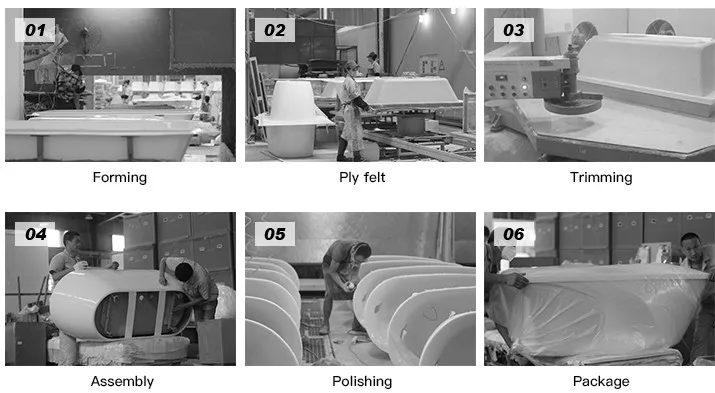 01

Forming

02

Ply felt

03

Trimming

04

Assembly

05

Polishing

06

Package