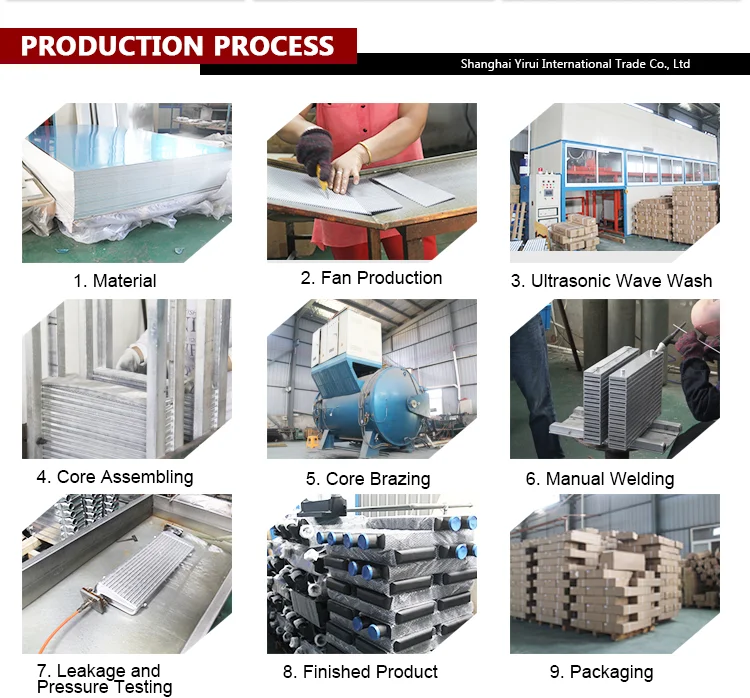 PRODUCTION PROCESS

Shanghai Yirui International Trade Co., Ltd

1. Material

2. Fan Production

3. Ultrasonic Wave Wash

4. Core Assembling

5. Core Brazing

6. Manual Welding

7. Leakage and Pressure Testing

8. Finished Product

9. Packaging