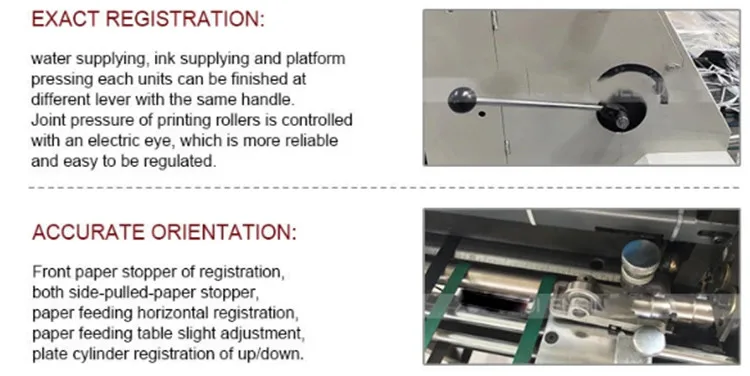 EXACT REGISTRATION:

water supplying, ink supplying and platform pressing each units can be finished at different lever with the same handle.
Joint pressure of printing rollers is controlled with an electric eye, which is more reliable and easy to be regulated.

ACCURATE ORIENTATION:

Front paper stopper of registration,
both side-pulled-paper stopper,
paper feeding horizontal registration,
paper feeding table slight adjustment,
plate cylinder registration of up/down.