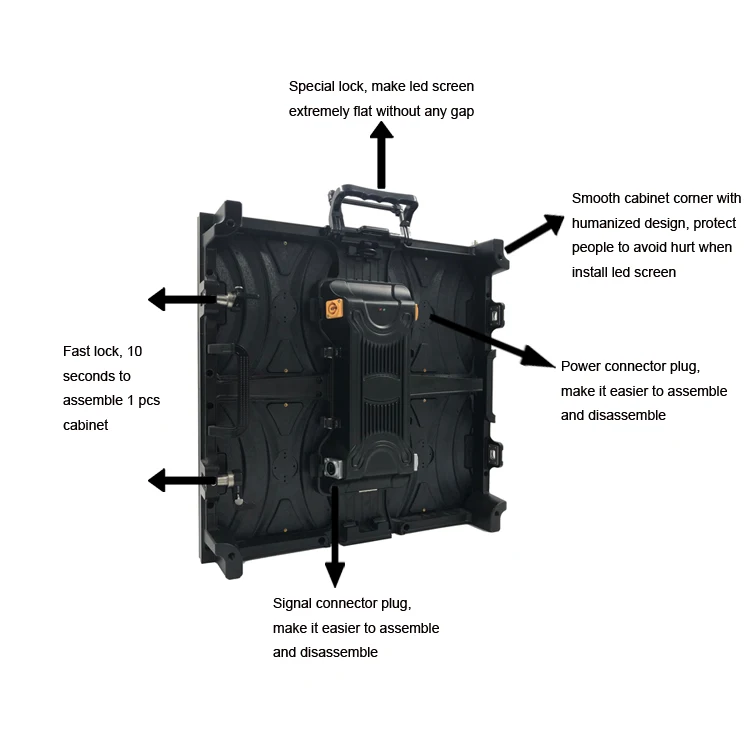 Special lock, make led screen extremely flat without any gap

Smooth cabinet corner with humanized design, protect people to avoid hurt when install led screen

Fast lock, 10 seconds to assemble 1 pcs cabinet

Power connector plug, make it easier to assemble and disassemble

Signal connector plug, make it easier to assemble and disassemble