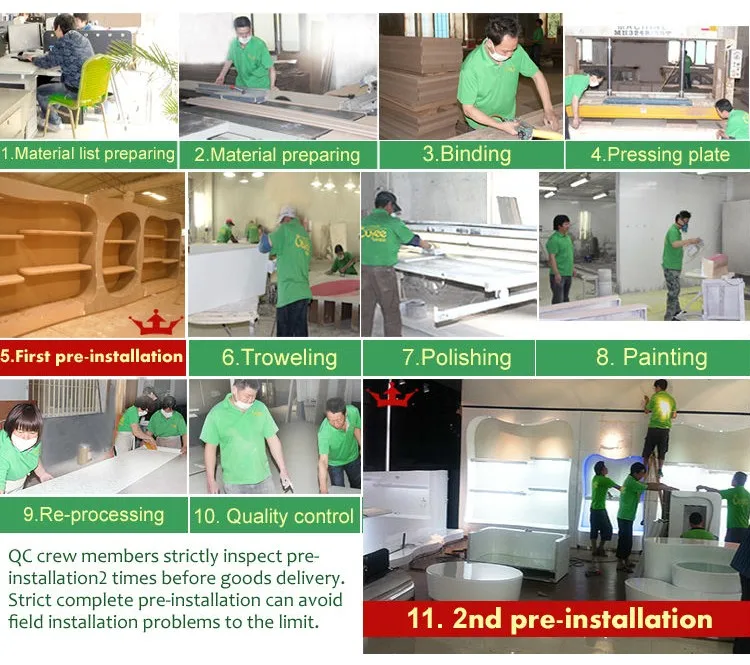 1.Material list preparing

2.Material preparing

3.Binding

4.Pressing plate

5.First pre-installation

6.Troweling

7.Polishing

8. Painting

9.Re-processing

10. Quality control

QC crew members strictly inspect pre-installation2 times before goods delivery. Strict complete pre-installation can avoid field installation problems to the limit.

11. 2nd pre-installation