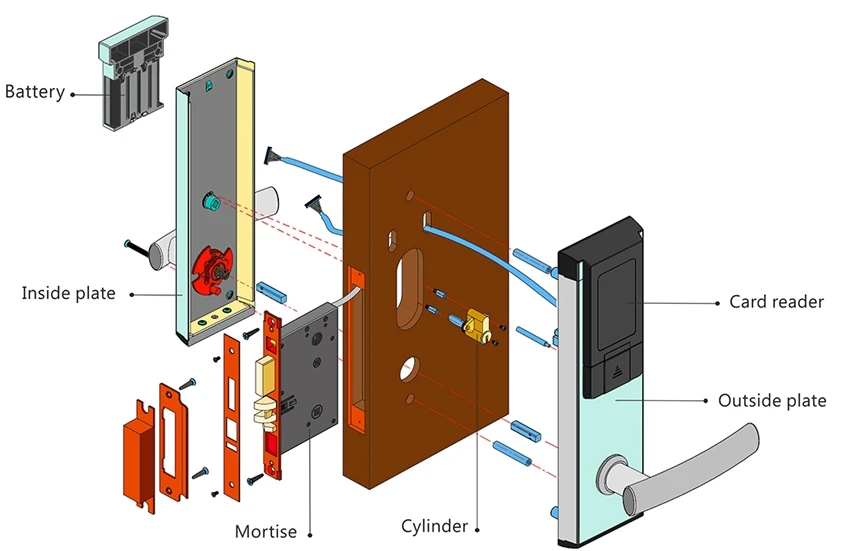 Battery

Inside plate

Card reader

Outside plate

Mortise

Cylinder