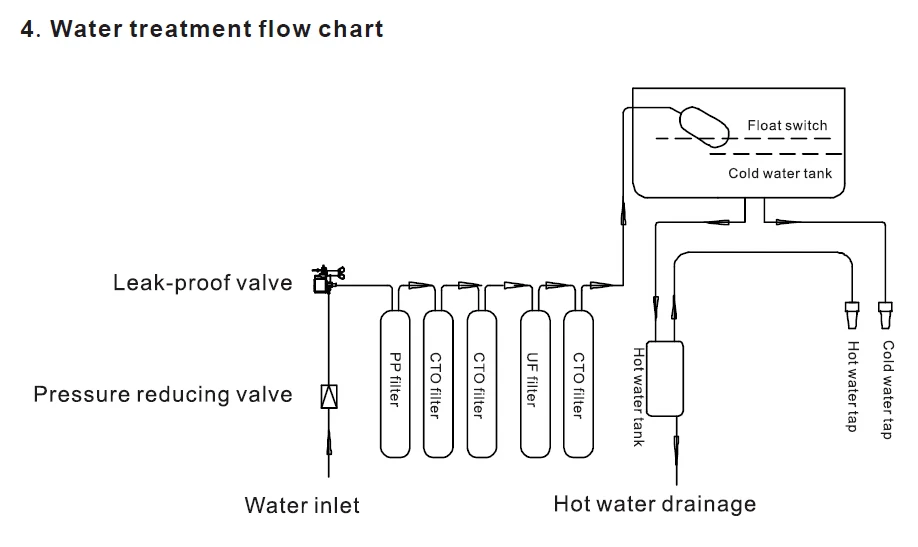 4. Water treatment flow chart

Float switch

Cold water tank

Leak-proof valve

Pressure reducing valve

PP filter

CTO filter

CTO filter

UF filter

CTO filter

Hot water tank

Hot water tap

Cold water tap

Water inlet

Hot water drainage