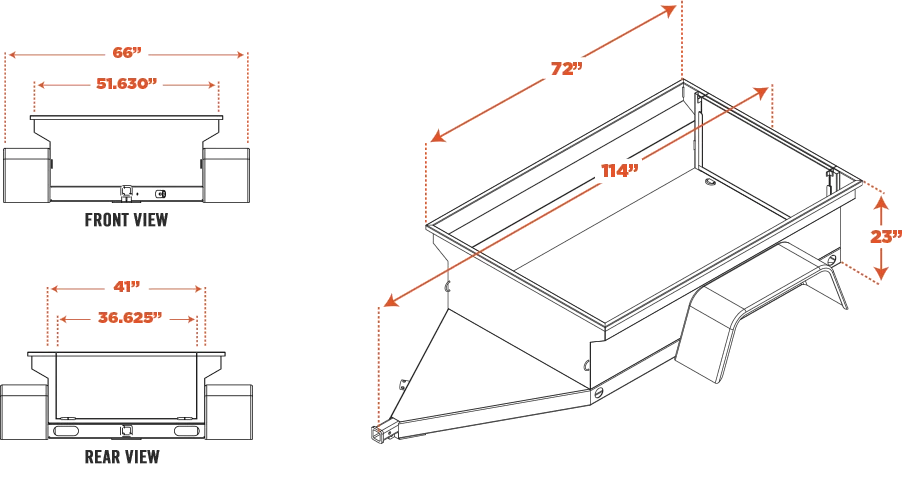 66”

51.630”

FRONT VIEW

41”

36.625”

REAR VIEW

72”

114”

23”