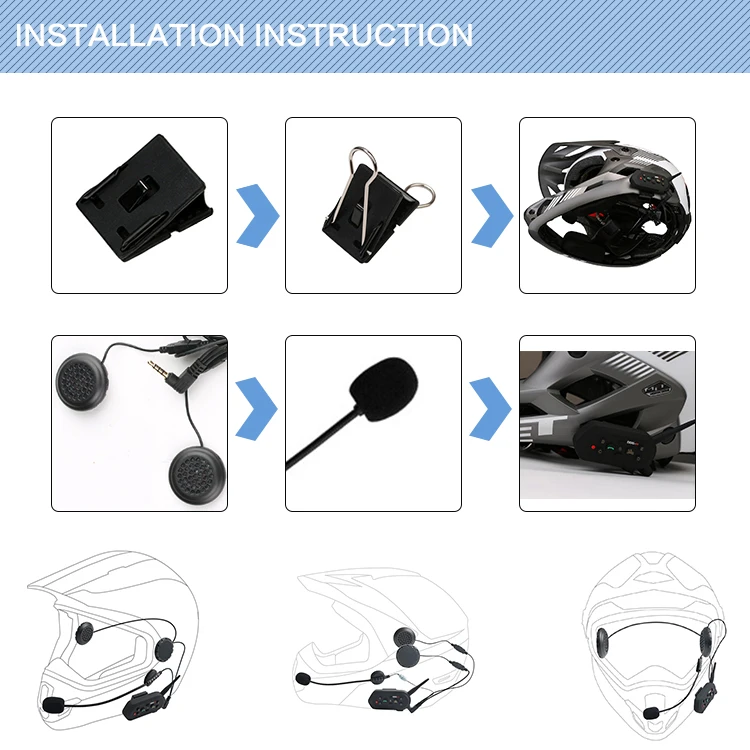 INSTALLATION INSTRUCTION