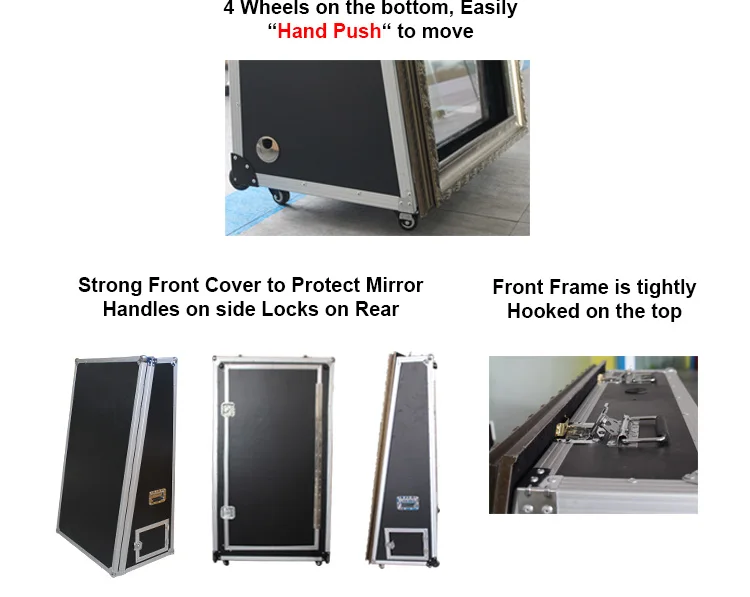 4 Wheels on the bottom, Easily
“Hand Push“ to move

Strong Front Cover to Protect Mirror
Handles on side Locks on Rear

Front Frame is tightly
Hooked on the top