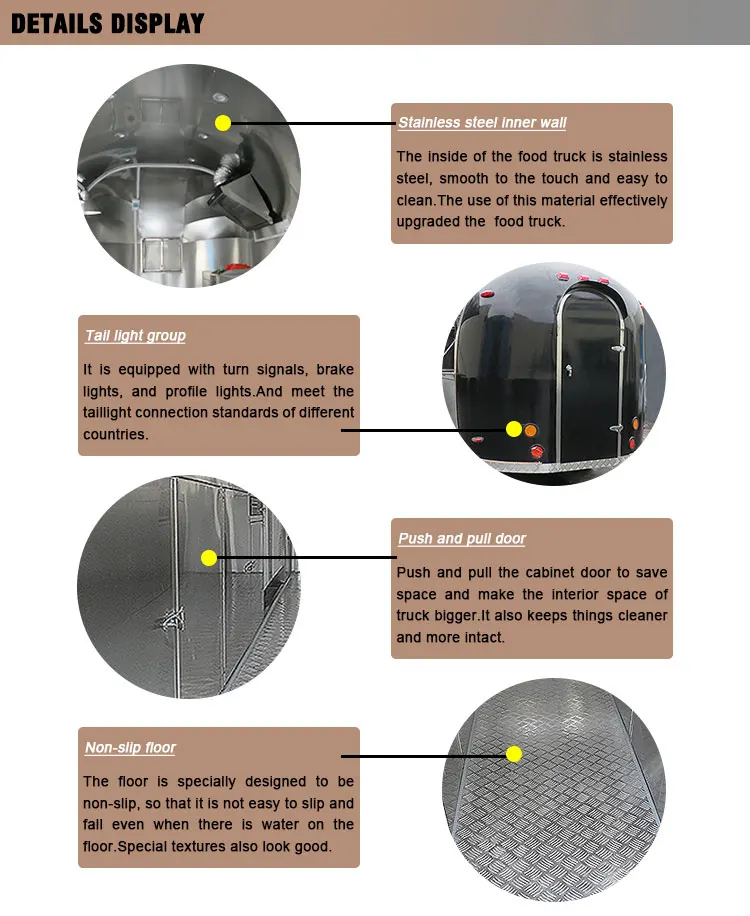 DETAILS DISPLAY

Stainless steel inner wall

The inside of the food truck is stainless steel, smooth to the touch and easy to clean.The use of this material effectively upgraded the  food truck.

Tail light group

It is equipped with turn signals, brake lights, and profile lights.And meet the taillight connection standards of different countries.

Push and pull door

Push and pull the cabinet door to save space and make the interior space of truck bigger.It also keeps things cleaner and more intact.

Non-slip floor

The floor is specially designed to be non-slip, so that it is not easy to slip and fall even when there is water on the floor.Special textures also look good.