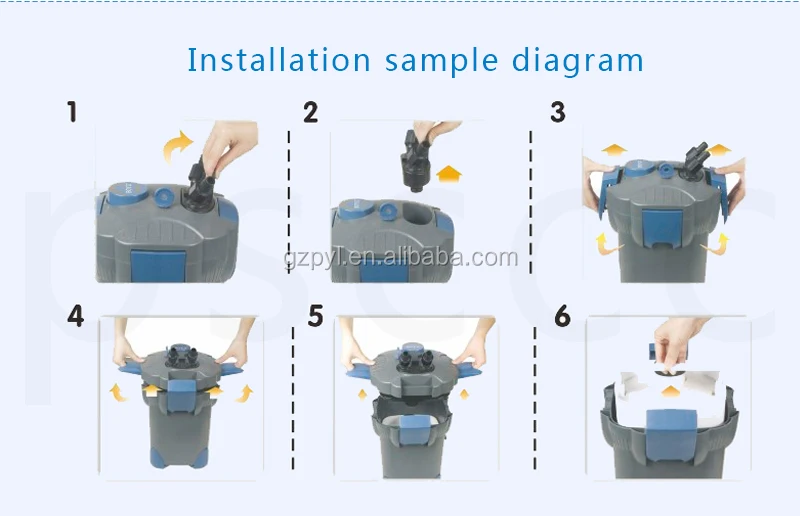 Installation sample diagram

1

2

3

gzpyl.en.alibaba.com

4

5

6