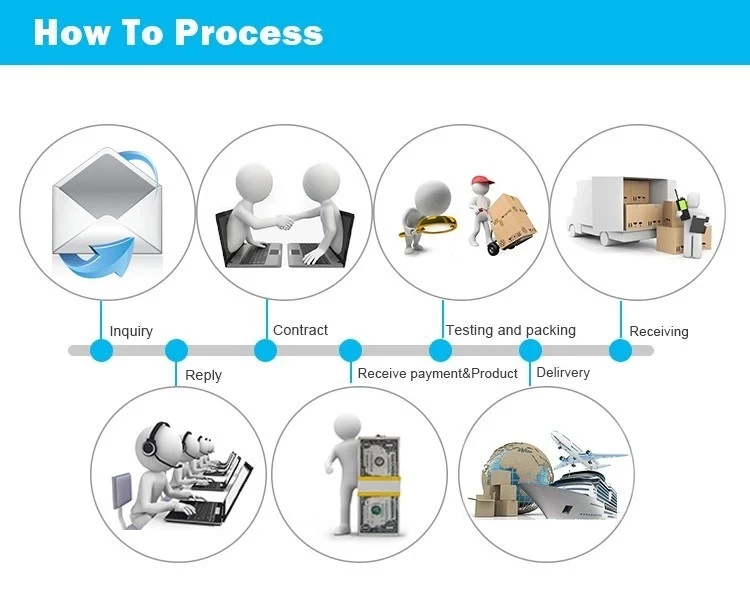 How To Process

Inquiry

Reply

Contract

Receive payment&Product

Testing and packing

Delirvery

Receiving