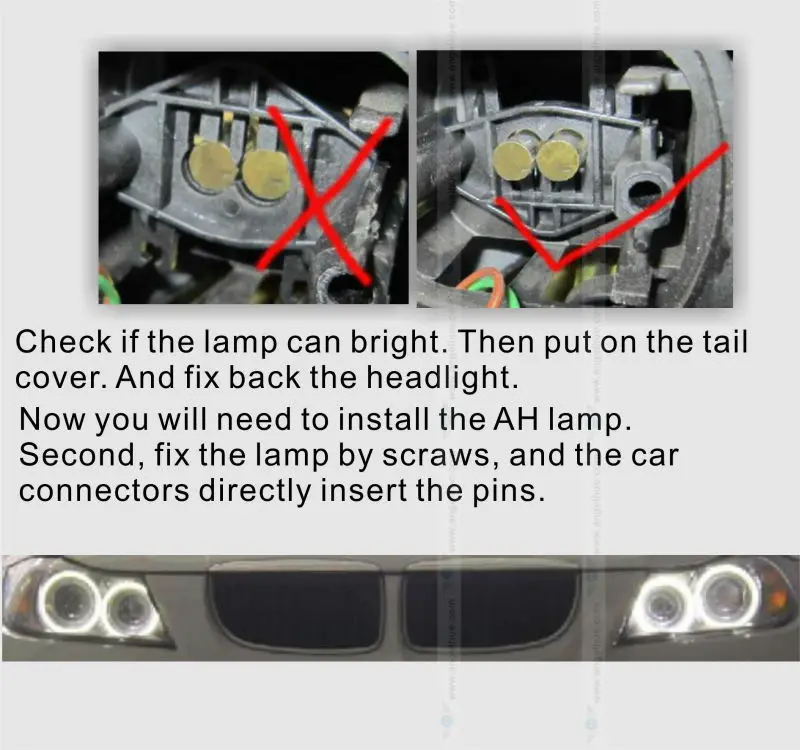 Check if the lamp can bright. Then put on the tail cover. And fix back the headlight.

Now you will need to install the AH lamp. Second, fix the lamp by scraws, and the car connectors directly insert the pins.