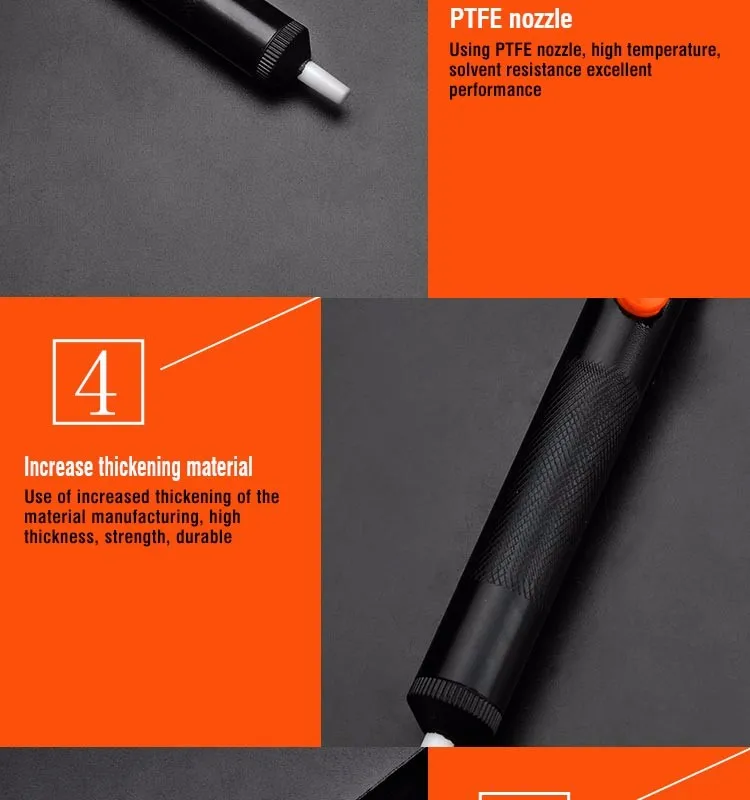 PTFE nozzle

Using PTFE nozzle, high temperature, solvent resistance excellent performance

4

Increase thickening material

Use of increased thickening of the material manufacturing, high thickness, strength, durable