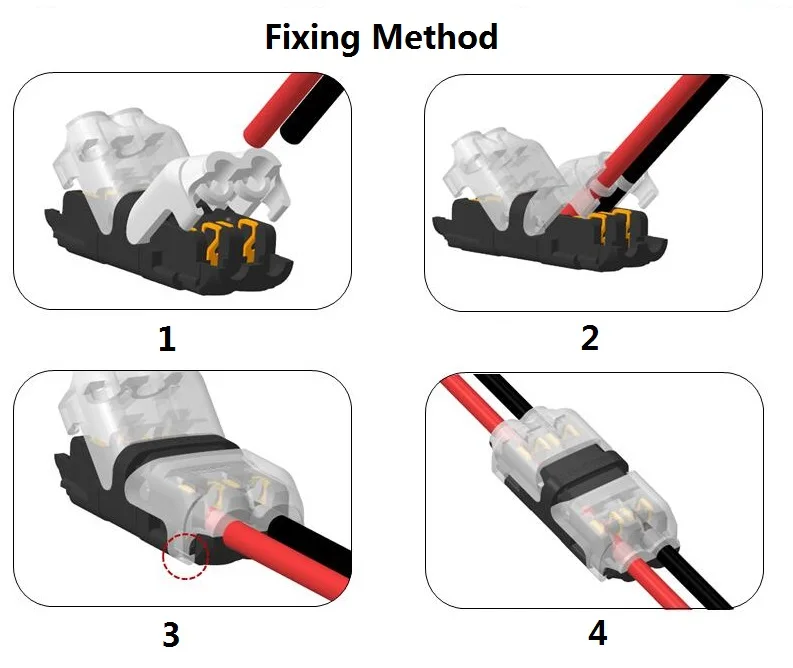 Fixing Method

1

2

3

4