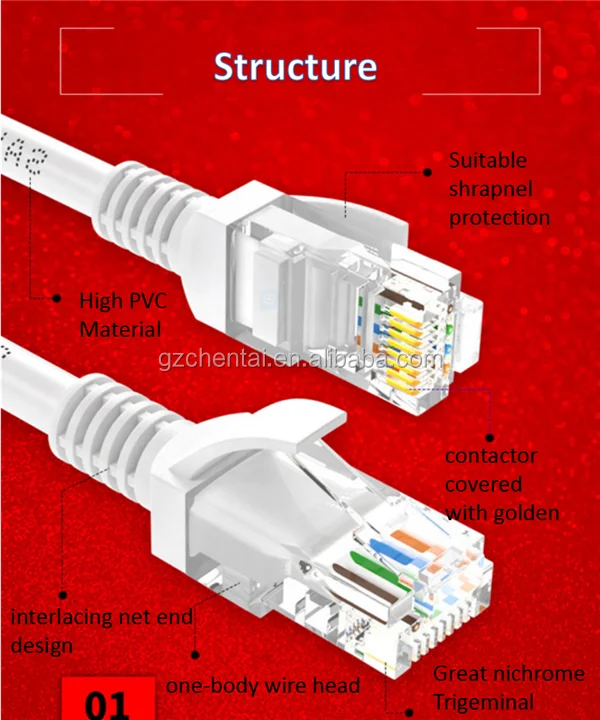 Structure

Suitable shrapnel protection

High PVC Material

gzchentai.en.alibaba.com

contactor covered with golden

interlacing net end design

01

one-body wire head

Great nichrome Trigeminal