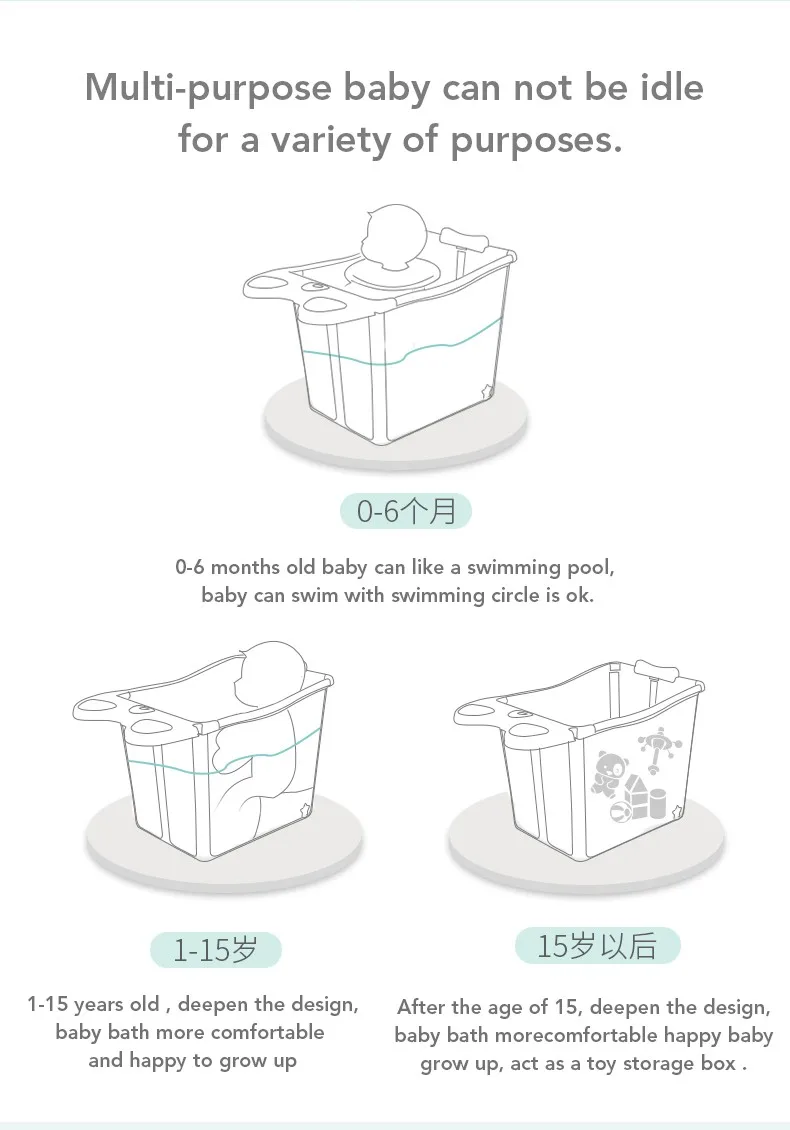 Multi-purpose baby can not be idle for a variety of purposes.

0-6个月

0-6 months old baby can like a swimming pool, baby can swim with swimming circle is ok.

1-15岁

1-15 years old , deepen the design, baby bath more comfortable and happy to grow up

15岁以后

After the age of 15, deepen the design, baby bath morecomfortable happy baby grow up, act as a toy storage box .