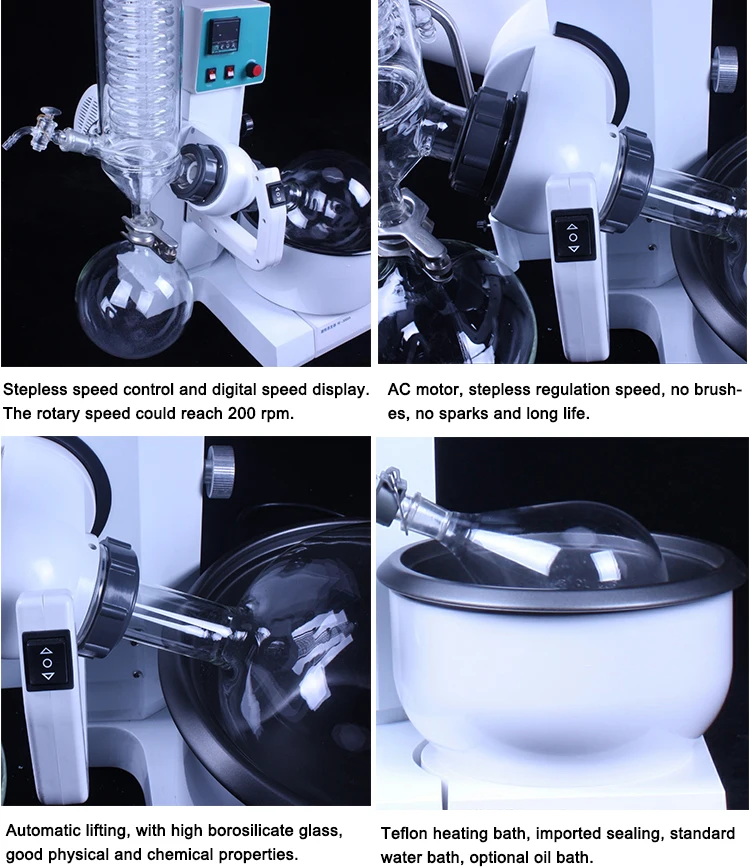 Stepless speed control and digital speed display. The rotary speed could reach 200 rpm.

AC motor, stepless regulation speed, no brushes, no sparks and long life.

Automatic lifting, with high borosilicate glass, good physical and chemical properties.

Teflon heating bath, imported sealing, standard water bath, optional oil bath.