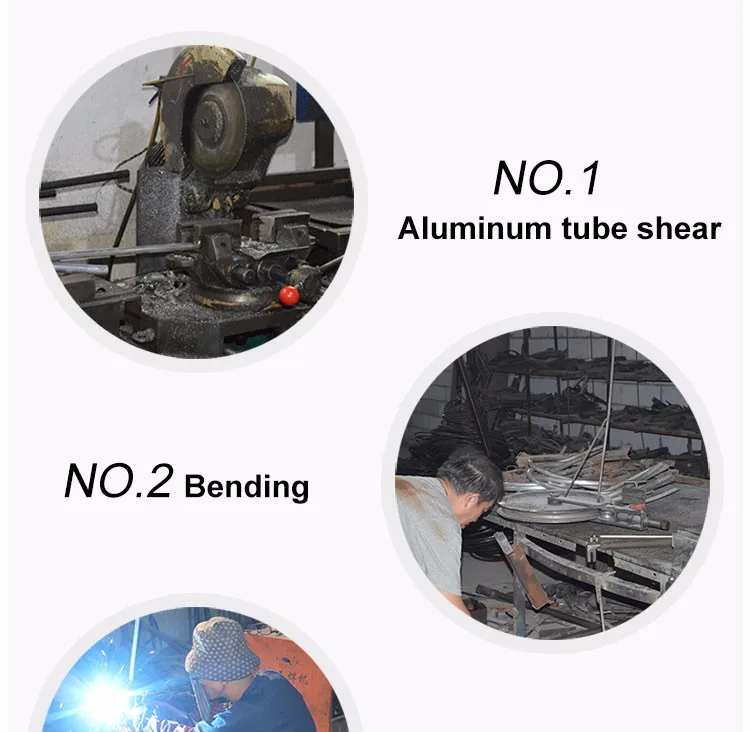 NO.1
Aluminum tube shear

NO.2 Bending