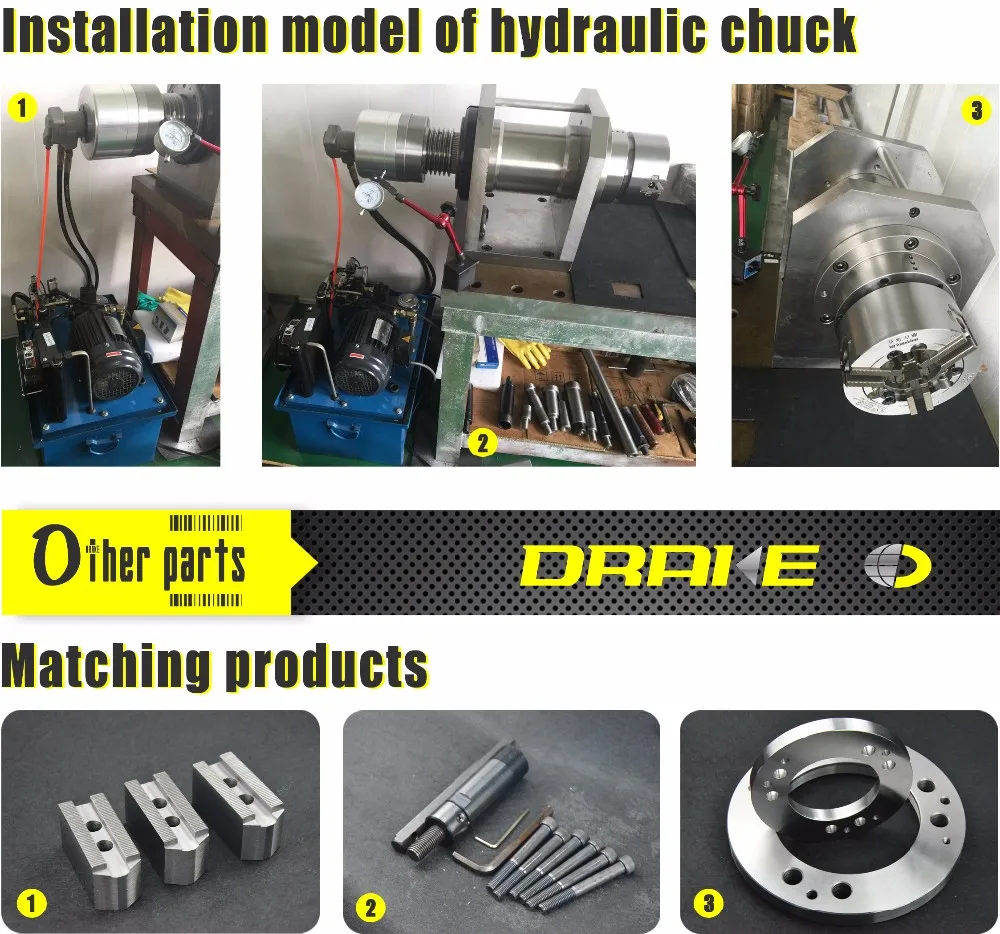 Installation model of hydraulic chuck

1

2

3

Other parts

DRAKE

Matching products

1

2

3