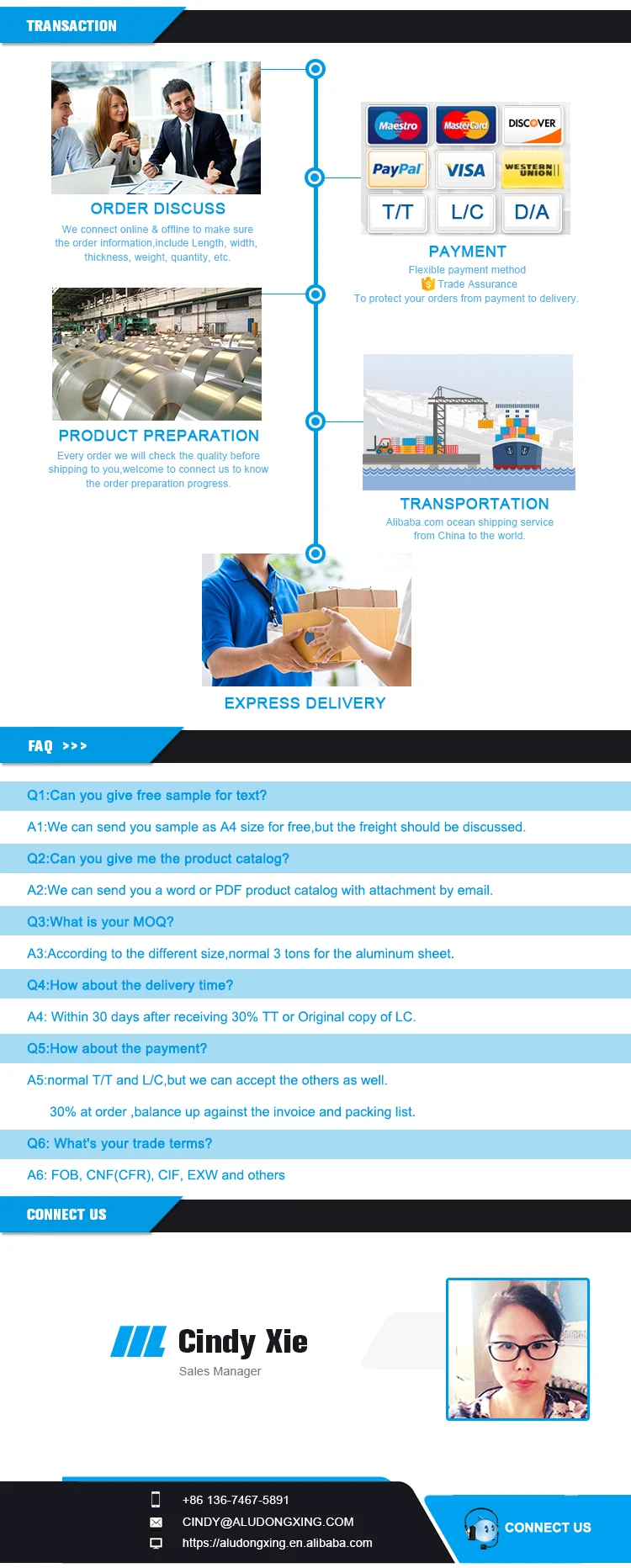 TRANSACTION

ORDER DISCUSS
We connect online & offline to make sure the order information,include Length, width, thickness, weight, quantity, etc.

Maestro MasterCard DISCOVER
PayPal VISA WESTERN UNION
T/T L/C D/A

PAYMENT
Flexible payment method
Trade Assurance
To protect your orders from payment to delivery.

PRODUCT PREPARATION
Every order we will check the quality before shipping to you,welcome to connect us to know the order preparation progress.

TRANSPORTATION
Alibaba.com ocean shipping service from China to the world.

EXPRESS DELIVERY

FAQ >>>

Q1:Can you give free sample for text?
A1:We can send you sample as A4 size for free,but the freight should be discussed.
Q2:Can you give me the product catalog?
A2:We can send you a word or PDF product catalog with attachment by email.
Q3:What is your MOQ?
A3:According to the different size,normal 3 tons for the aluminum sheet.
Q4:How about the delivery time?
A4: Within 30 days after receiving 30% TT or Original copy of LC.
Q5:How about the payment?
A5:normal T/T and L/C,but we can accept the others as well.
30% at order ,balance up against the invoice and packing list.
Q6: What's your trade terms?
A6: FOB, CNF(CFR), CIF, EXW and others

CONNECT US

Cindy Xie
Sales Manager

+86 136-7467-5891
CINDY@ALUDONGXING.COM
https://aludongxing.en.alibaba.com
CONNECT US