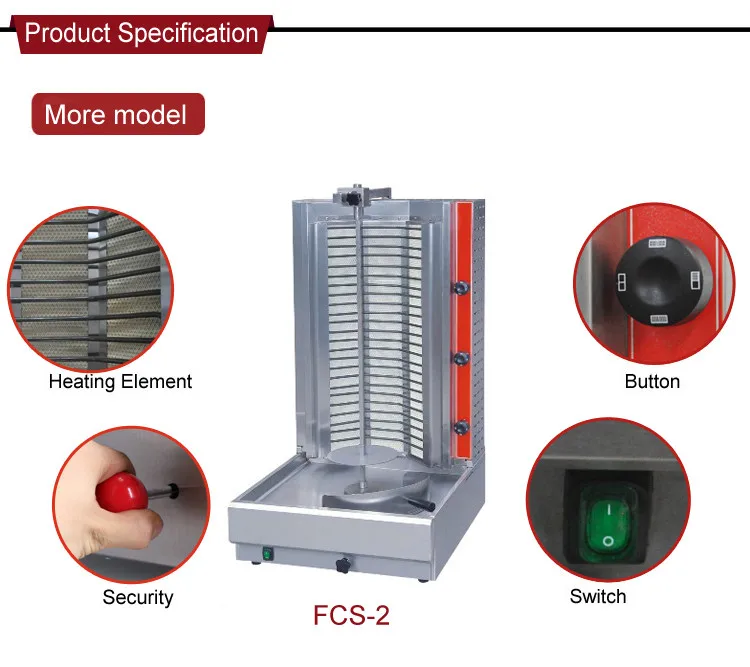 Product Specification

More model

Heating Element

Button

Security

Switch

FCS-2