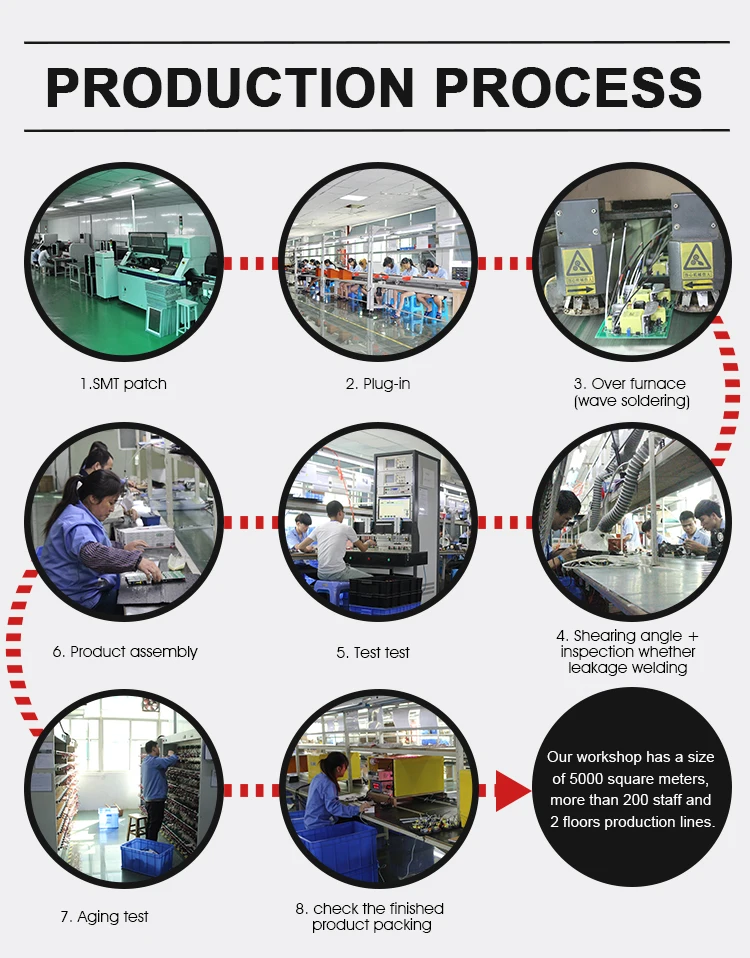 PRODUCTION PROCESS

1.SMT patch

2. Plug-in

3. Over furnace (wave soldering)

6. Product assembly

5. Test test

4. Shearing angle + inspection whether leakage welding

7. Aging test

8. check the finished product packing

Our workshop has a size of 5000 square meters, more than 200 staff and 2 floors production lines.