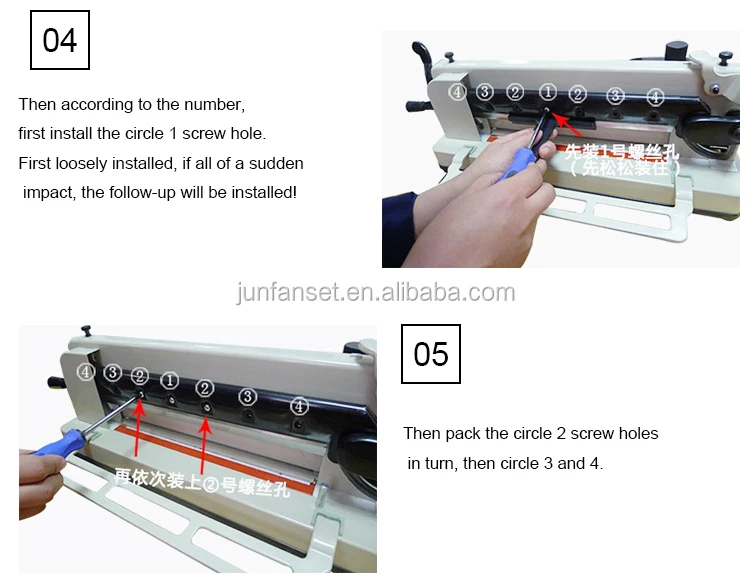 04

Then according to the number, first install the circle 1 screw hole. First loosely installed, if all of a sudden impact, the follow-up will be installed!

④ ③ ② ① ② ③ ④

先装1号螺丝孔
（先松松装住）

junfanset.en.alibaba.com

④ ③ ② ① ② ③ ④

再依次装上②号螺丝孔

05

Then pack the circle 2 screw holes in turn, then circle 3 and 4.