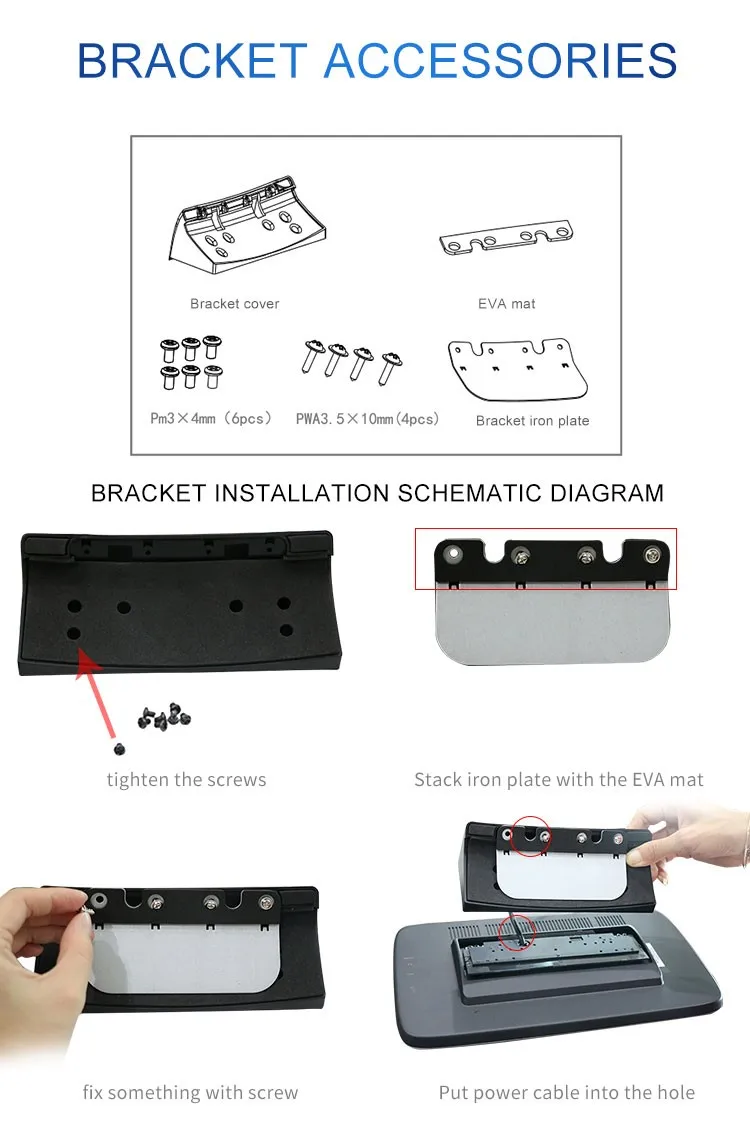 BRACKET ACCESSORIES

Bracket cover

EVA mat

Pm3×4mm（6pcs）

PWA3.5×10mm(4pcs)

Bracket iron plate

BRACKET INSTALLATION SCHEMATIC DIAGRAM

tighten the screws

Stack iron plate with the EVA mat

fix something with screw

Put power cable into the hole