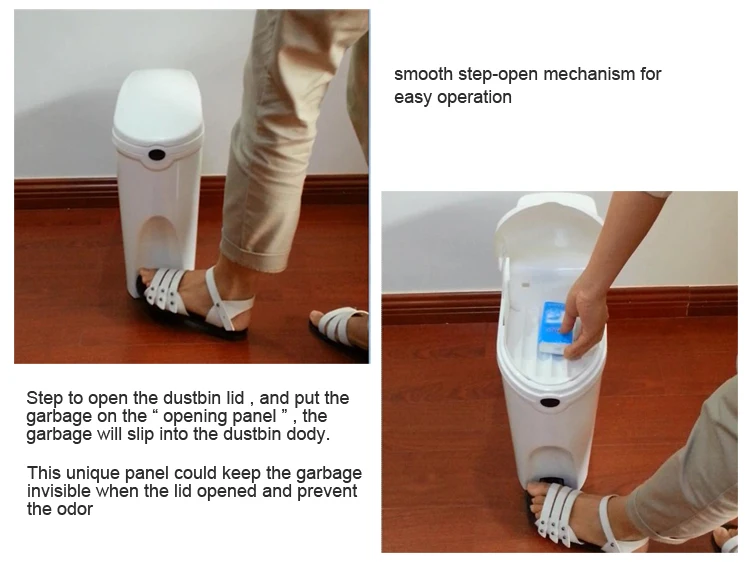 smooth step-open mechanism for easy operation

Step to open the dustbin lid , and put the garbage on the “ opening panel ” , the garbage will slip into the dustbin dody.

This unique panel could keep the garbage invisible when the lid opened and prevent the odor