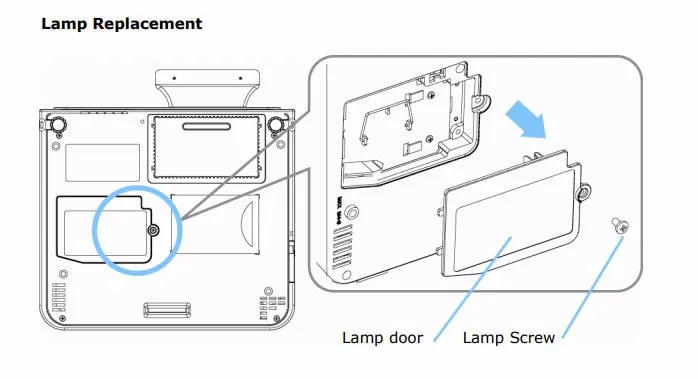 Lamp Replacement

Lamp door

Lamp Screw