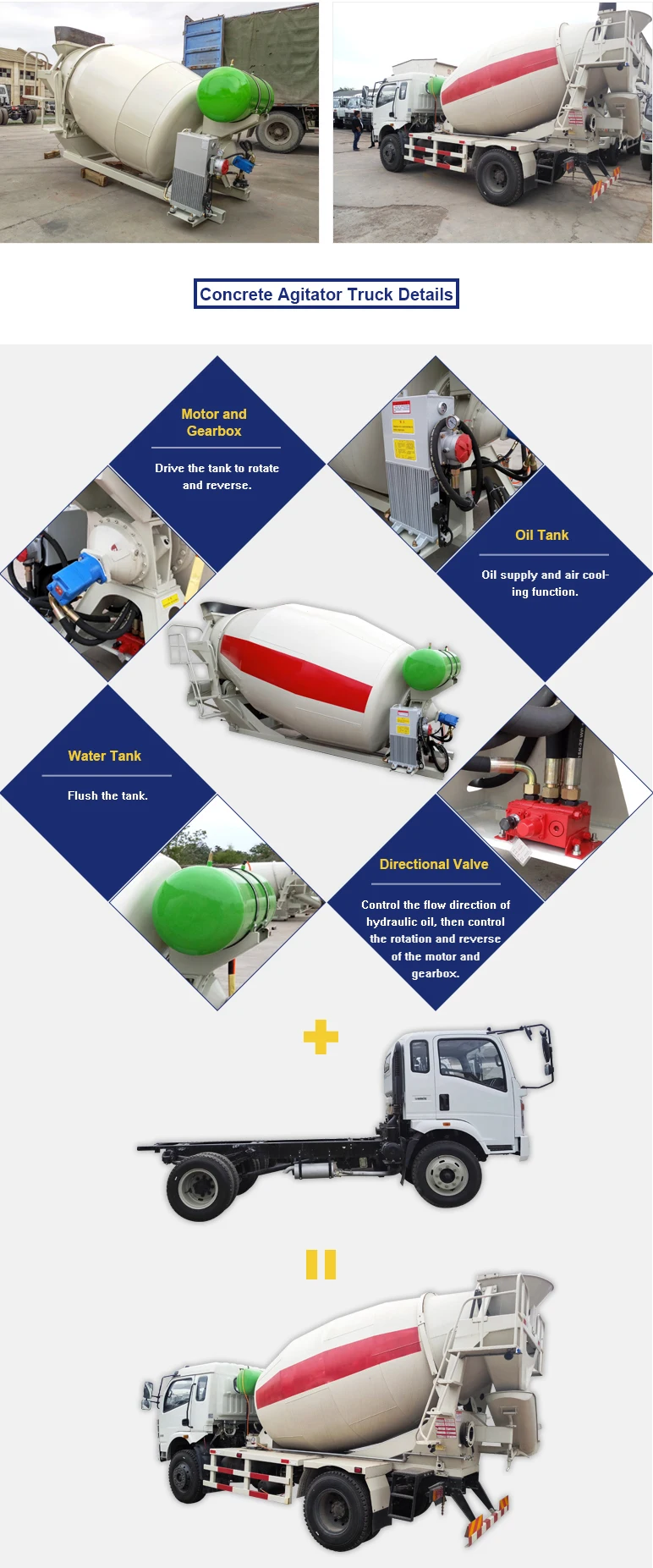 Concrete Agitator Truck Details

Motor and Gearbox

Drive the tank to rotate and reverse.

Oil Tank

Oil supply and air cooling function.

Water Tank

Flush the tank.

Directional Valve

Control the flow direction of hydraulic oil, then control the rotation and reverse of the motor and gearbox.