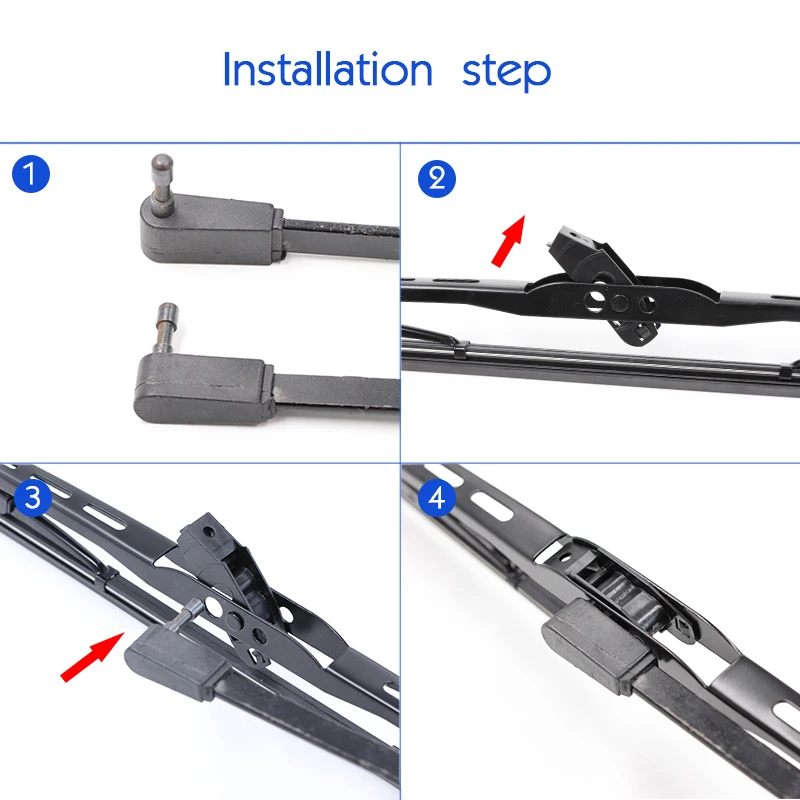 Installation step

1

2

3

4