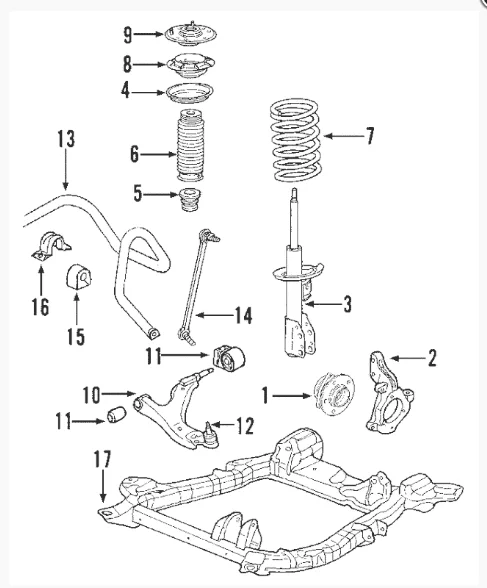 9
8
4
13
6
7
5
16
15
14
3
11
2
10
1
11
12
17