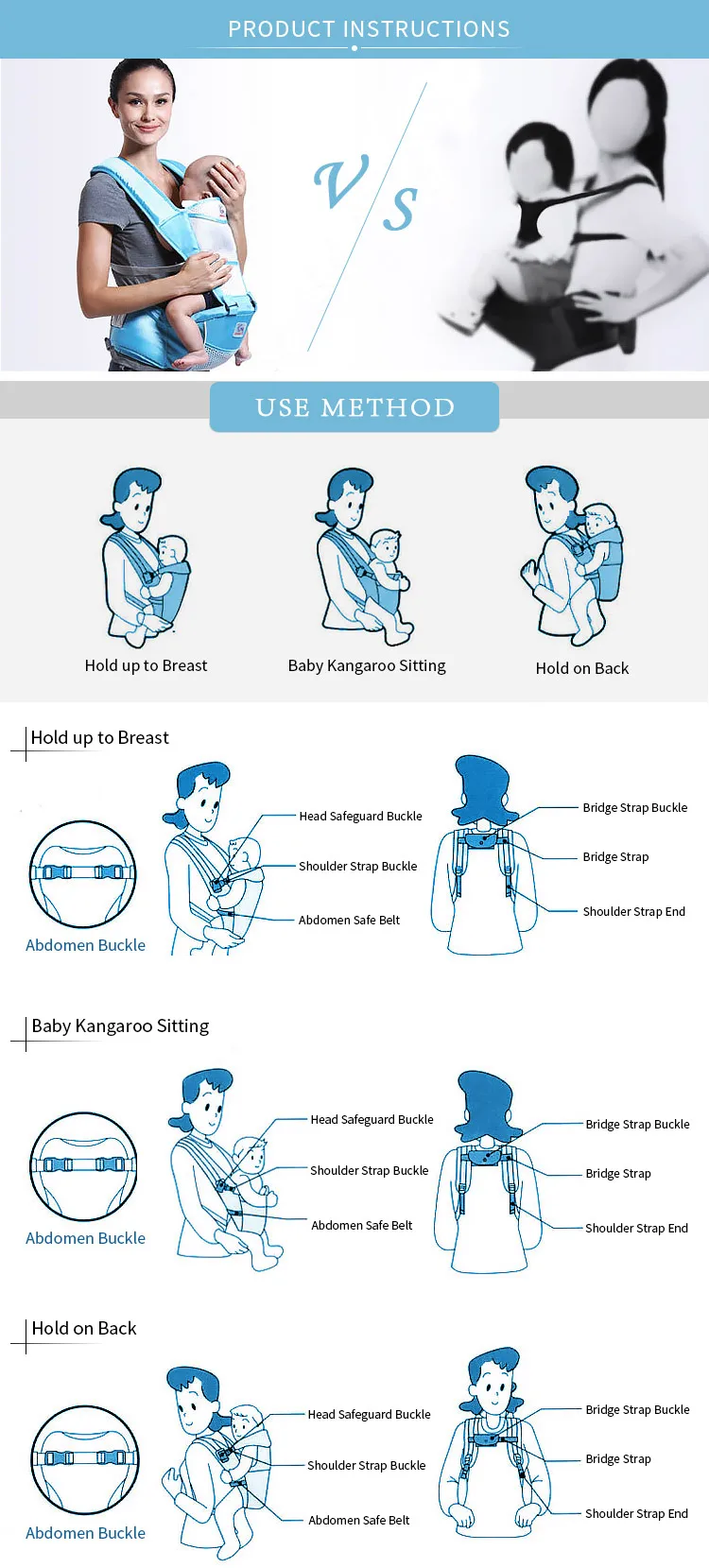 PRODUCT INSTRUCTIONS

V S

USE METHOD

Hold up to Breast

Baby Kangaroo Sitting

Hold on Back

Hold up to Breast

Abdomen Buckle

Head Safeguard Buckle

Shoulder Strap Buckle

Abdomen Safe Belt

Bridge Strap Buckle

Bridge Strap

Shoulder Strap End

Baby Kangaroo Sitting

Abdomen Buckle

Head Safeguard Buckle

Shoulder Strap Buckle

Abdomen Safe Belt

Bridge Strap Buckle

Bridge Strap

Shoulder Strap End

Hold on Back

Abdomen Buckle

Head Safeguard Buckle

Shoulder Strap Buckle

Abdomen Safe Belt

Bridge Strap Buckle

Bridge Strap

Shoulder Strap End