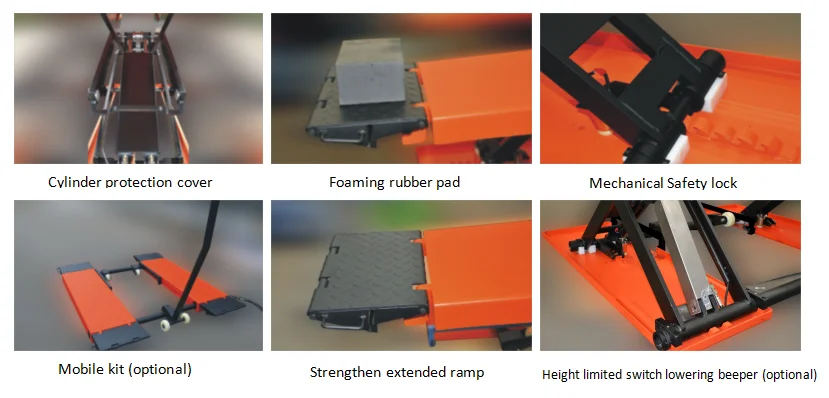 Cylinder protection cover

Foaming rubber pad

Mechanical Safety lock

Mobile kit (optional)

Strengthen extended ramp

Height limited switch lowering beeper (optional)