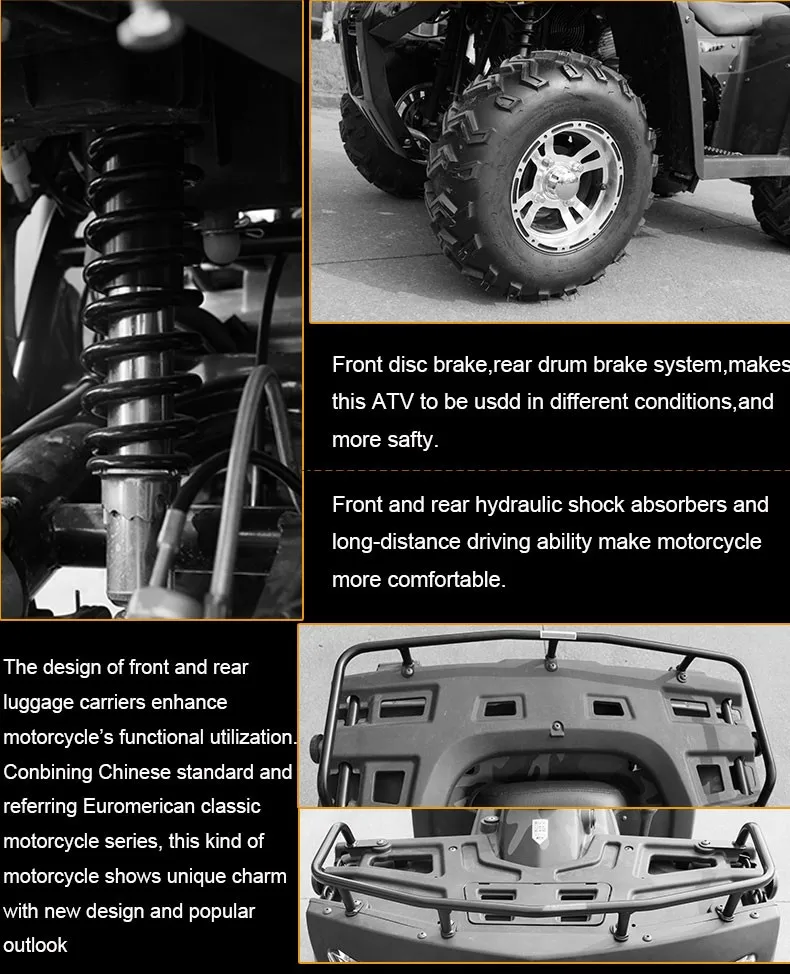 Front disc brake,rear drum brake system,makes this ATV to be usdd in different conditions,and more safty.

Front and rear hydraulic shock absorbers and long-distance driving ability make motorcycle more comfortable.

The design of front and rear luggage carriers enhance motorcycle's functional utilization. Conbining Chinese standard and referring Euromerican classic motorcycle series, this kind of motorcycle shows unique charm with new design and popular outlook