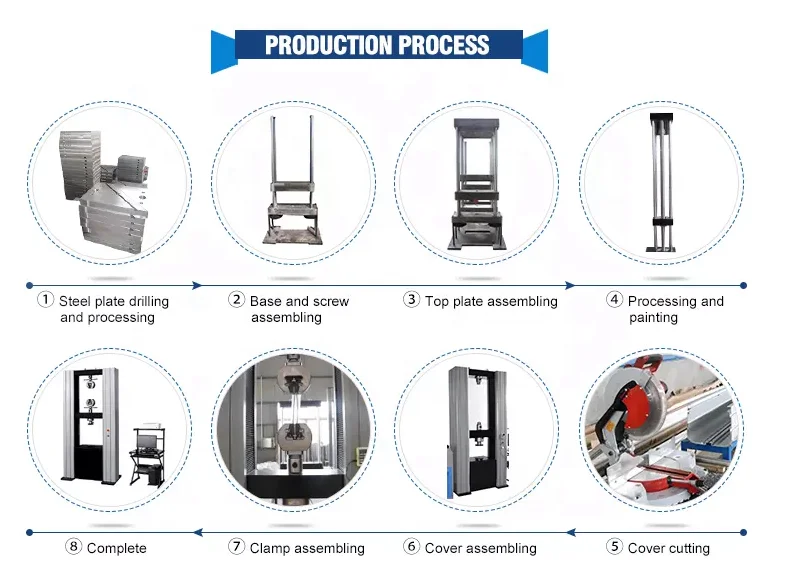 PRODUCTION PROCESS

① Steel plate drilling and processing

② Base and screw assembling

③ Top plate assembling

④ Processing and painting

⑧ Complete

⑦ Clamp assembling

⑥ Cover assembling

⑤ Cover cutting