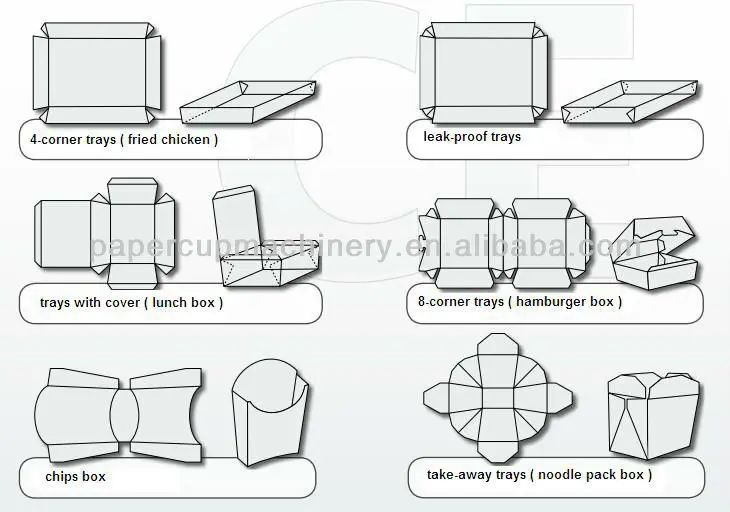 4-corner trays ( fried chicken )

leak-proof trays

papercupmachinery.en.alibaba.com

trays with cover ( lunch box )

8-corner trays ( hamburger box )

chips box

take-away trays ( noodle pack box )