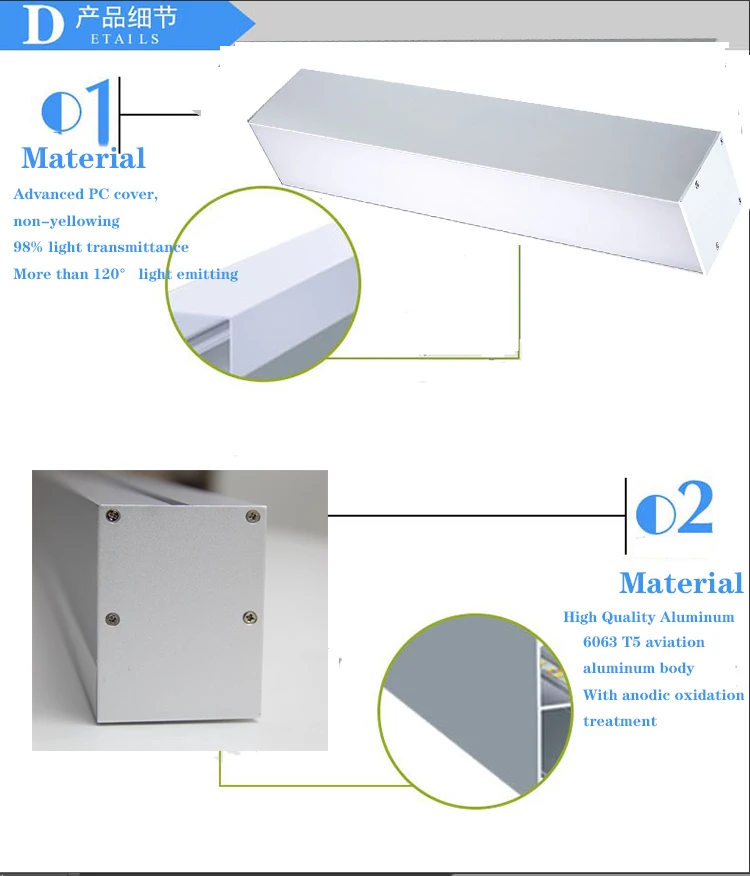 D 产品细节
ETAILS

01

Material

Advanced PC cover, non-yellowing
98% light transmittance
More than 120° light emitting

02

Material

High Quality Aluminum 6063 T5 aviation aluminum body
With anodic oxidation treatment