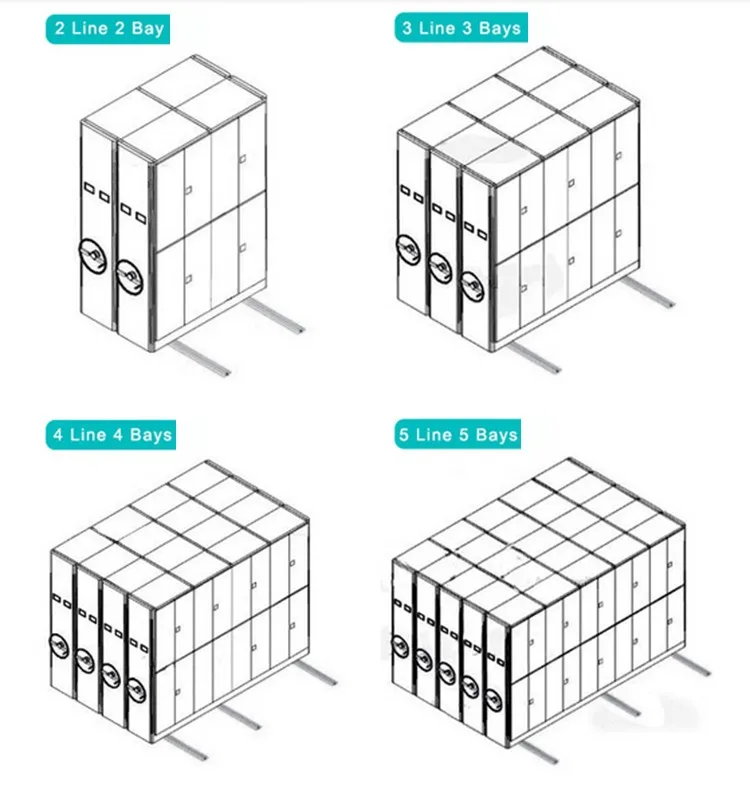 2 Line 2 Bay

3 Line 3 Bays

4 Line 4 Bays

5 Line 5 Bays