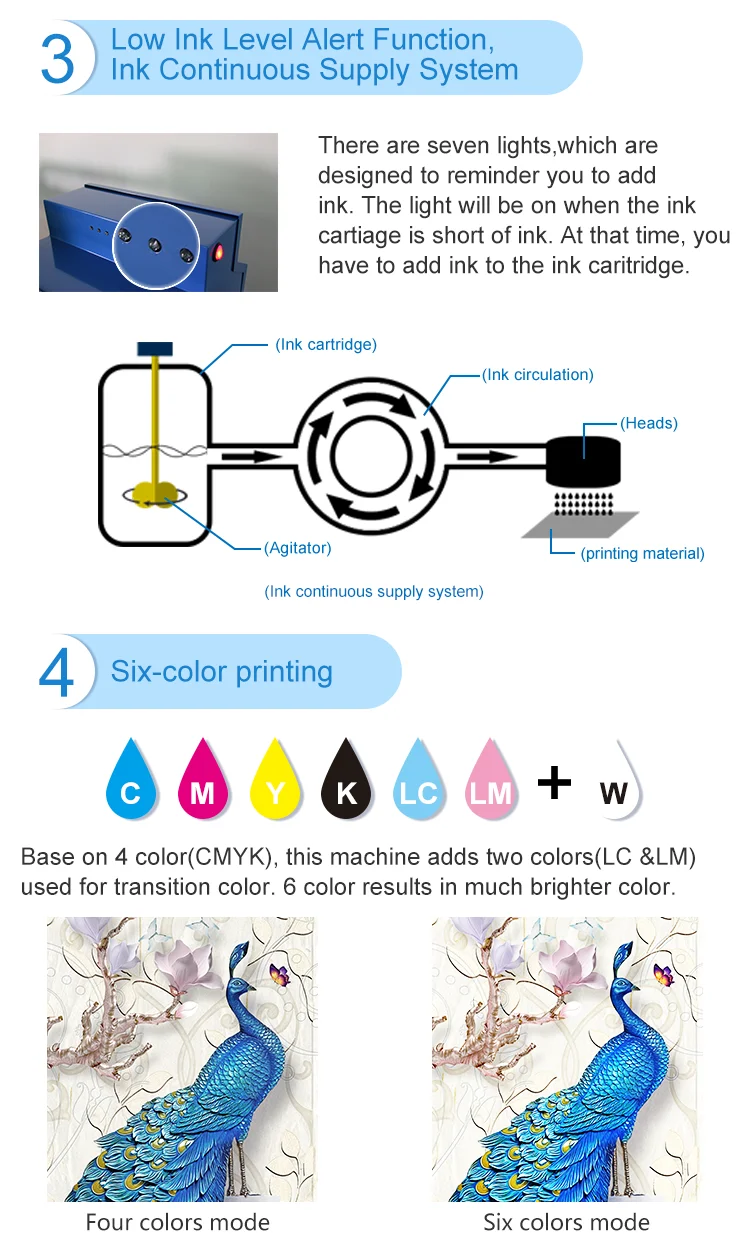 3 Low Ink Level Alert Function, Ink Continuous Supply System

There are seven lights,which are designed to reminder you to add ink. The light will be on when the ink cartiage is short of ink. At that time, you have to add ink to the ink caritridge.

(Ink cartridge)

(Ink circulation)

(Heads)

(Agitator)

(printing material)

(Ink continuous supply system)

4 Six-color printing

C M Y K LC LM + W

Base on 4 color(CMYK), this machine adds two colors(LC &LM) used for transition color. 6 color results in much brighter color.

Four colors mode

Six colors mode