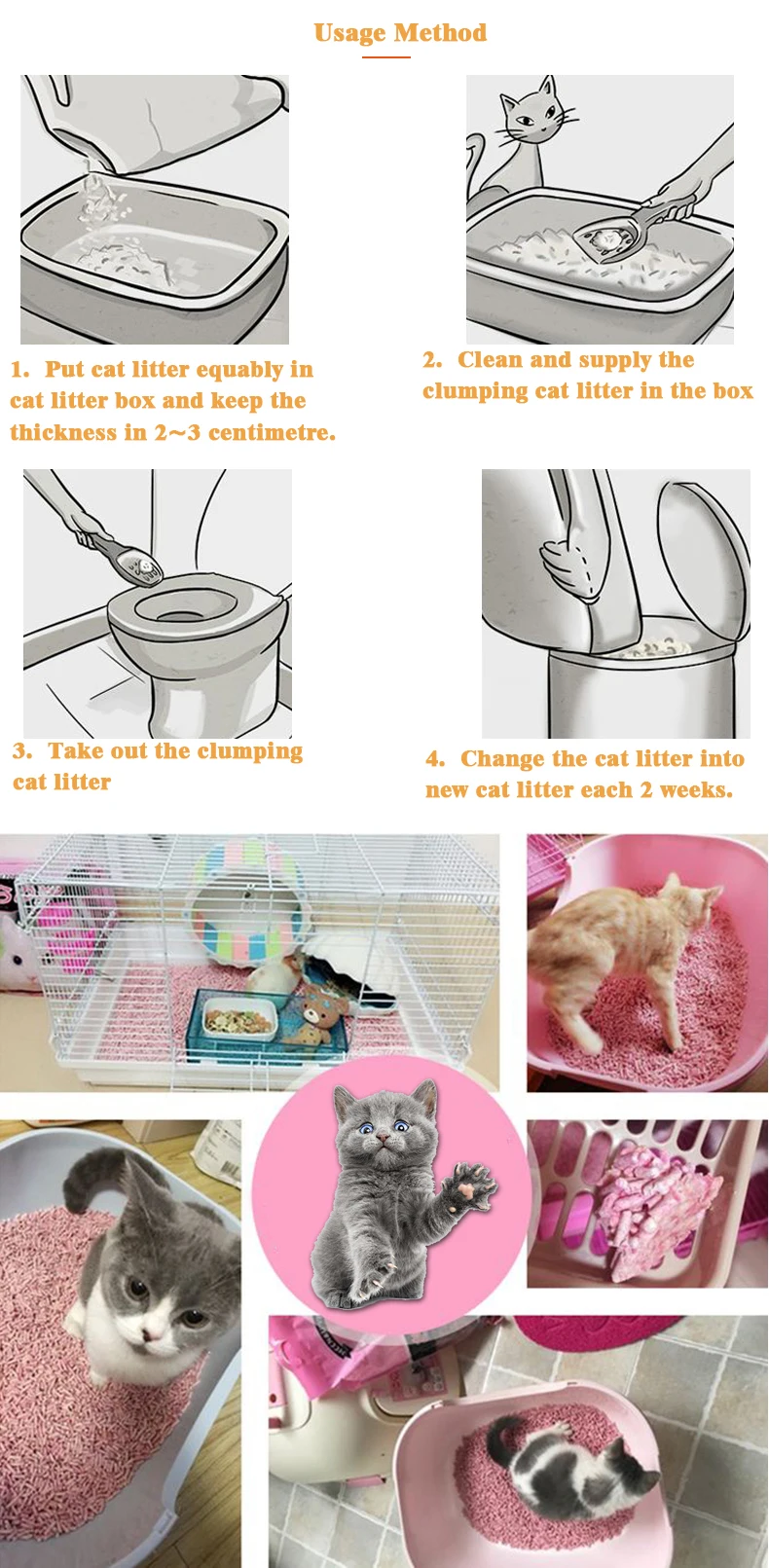 Usage Method

1. Put cat litter equably in cat litter box and keep the thickness in 2~3 centimetre.

2. Clean and supply the clumping cat litter in the box

3. Take out the clumping cat litter

4. Change the cat litter into new cat litter each 2 weeks.