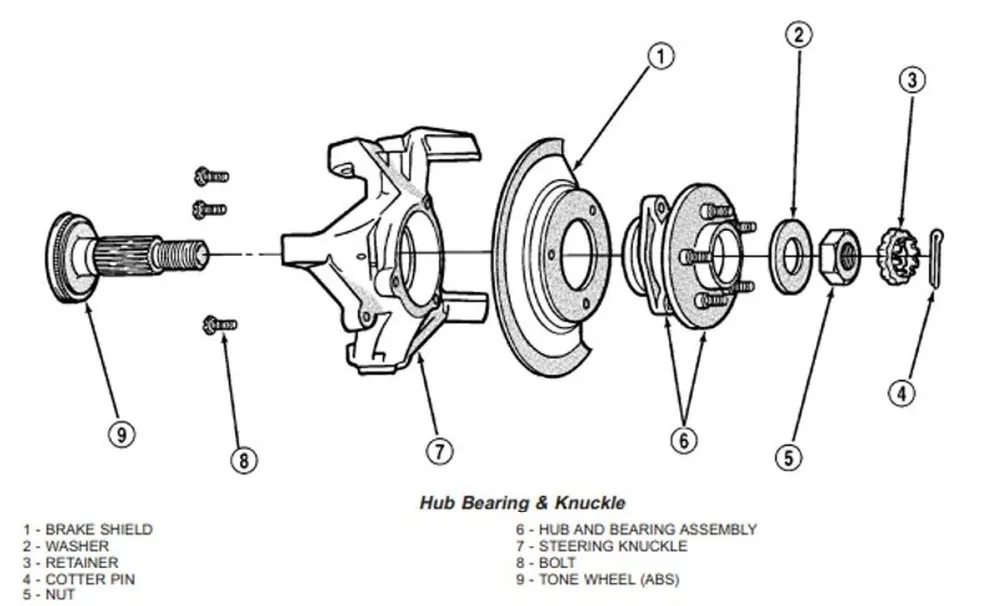 1
2
3
9
8
7
6
5
4

Hub Bearing & Knuckle

1 - BRAKE SHIELD
2 - WASHER
3 - RETAINER
4 - COTTER PIN
5 - NUT

6 - HUB AND BEARING ASSEMBLY
7 - STEERING KNUCKLE
8 - BOLT
9 - TONE WHEEL (ABS)