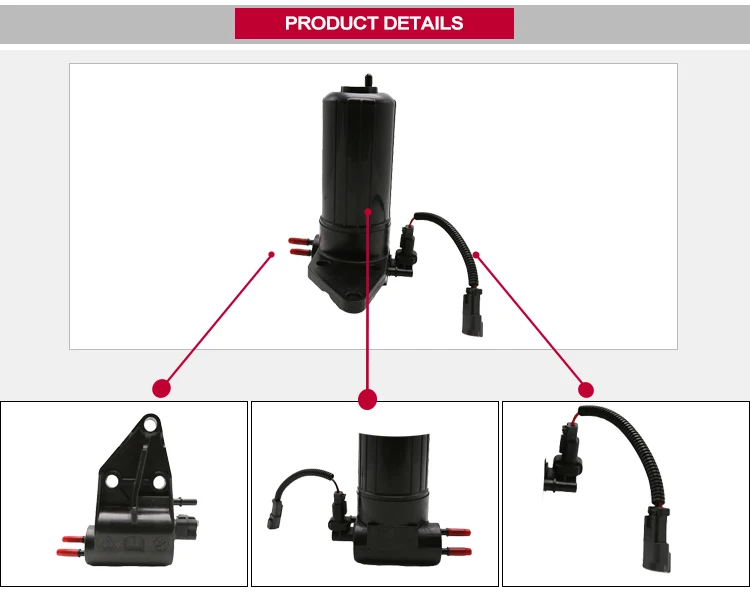 PRODUCT DETAILS