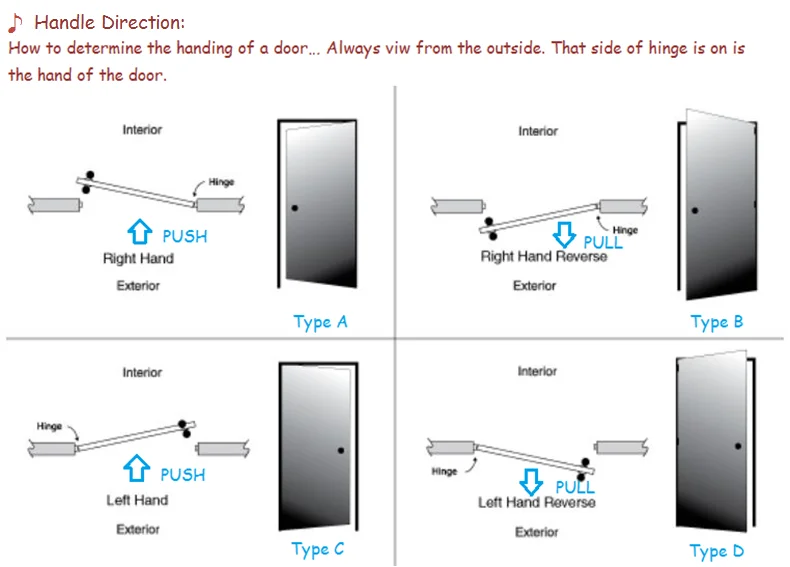 ♪ Handle Direction:
How to determine the handing of a door... Always viw from the outside. That side of hinge is on is the hand of the door.

Interior
Hinge
PUSH
Right Hand
Exterior
Type A

Interior
Hinge
PULL
Right Hand Reverse
Exterior
Type B

Interior
Hinge
PUSH
Left Hand
Exterior
Type C

Interior
Hinge
PULL
Left Hand Reverse
Exterior
Type D